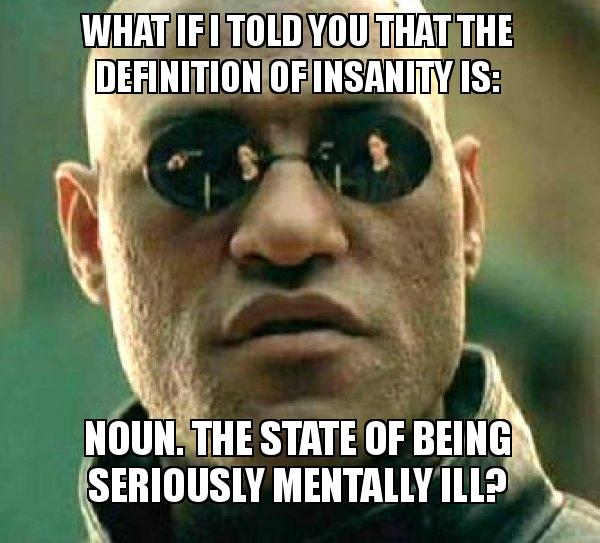 WHAT IF I TOLD YOU THAT THE DEFINITION OF INSANITY IS:

NOUN. THE STATE OF BEING SERIOUSLY MENTALLY ILL?