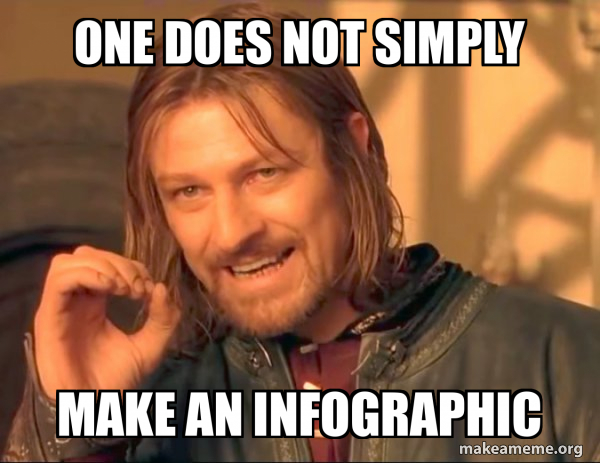 ONE DOES NOT SIMPLY

MAKE AN INFOGRAPHIC

makeameme.org